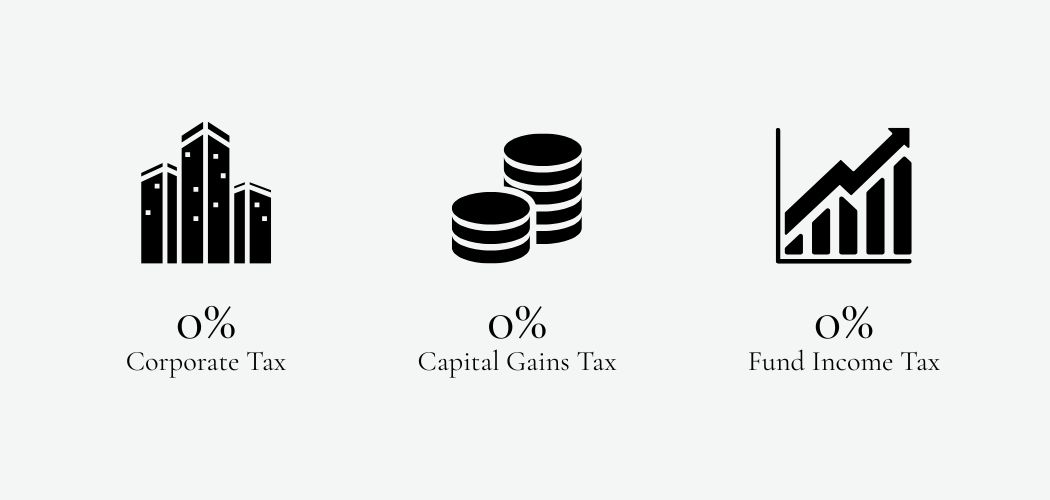 0%
Corporate Tax

0%
Capital Gains Tax

0%
Fund Income Tax