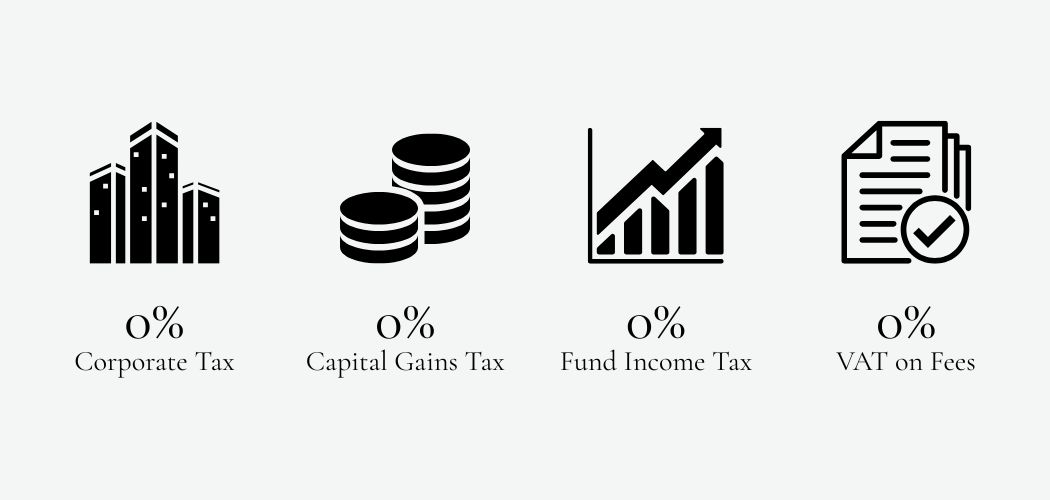 0%
Corporate Tax

0%
Capital Gains Tax

0%
Fund Income Tax

0%
VAT on Fees